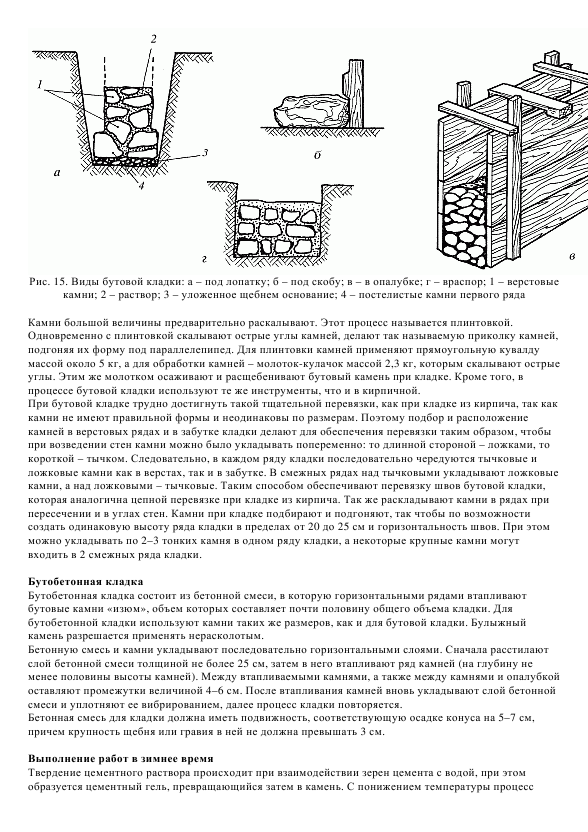 2
1
3
4
а
б
г
в

Рис. 15. Виды бутовой кладки: а – под лопатку; б – под скобу; в – в опалубке; г – враспор; 1 – верстовые камни; 2 – раствор; 3 – уложенное щебнем основание; 4 – постелистые камни первого ряда

Камни большой величины предварительно раскалывают. Этот процесс называется плинтовкой. Одновременно с плинтовкой скалывают острые углы камней, делают так называемую приколку камней, подгоняя их форму под параллелепипед. Для плинтовки камней применяют прямоугольную кувалду массой около 5 кг, а для обработки камней – молоток-кулачок массой 2,3 кг, которым скалывают острые углы. Этим же молотком осаживают и расщебенивают бутовый камень при кладке. Кроме того, в процессе бутовой кладки используют те же инструменты, что и в кирпичной.
При бутовой кладке трудно достигнуть такой тщательной перевязки, как при кладке из кирпича, так как камни не имеют правильной формы и неодинаковы по размерам. Поэтому подбор и расположение камней в верстовых рядах и в забутке кладки делают для обеспечения перевязки таким образом, чтобы при возведении стен камни можно было укладывать попеременно: то длинной стороной – ложками, то короткой – тычком. Следовательно, в каждом ряду кладки последовательно чередуются тычковые и ложковые камни как в верстах, так и в забутке. В смежных рядах над тычковыми укладывают ложковые камни, а над ложковыми – тычковые. Таким способом обеспечивают перевязку швов бутовой кладки, которая аналогична цепной перевязке при кладке из кирпича. Так же раскладывают камни в рядах при пересечении и в углах стен. Камни при кладке подбирают и подгоняют, так чтобы по возможности создать одинаковую высоту ряда кладки в пределах от 20 до 25 см и горизонтальность швов. При этом можно укладывать по 2–3 тонких камня в одном ряду кладки, а некоторые крупные камни могут входить в 2 смежных ряда кладки.

Бутобетонная кладка
Бутобетонная кладка состоит из бетонной смеси, в которую горизонтальными рядами втапливают бутовые камни «изюм», объем которых составляет почти половину общего объема кладки. Для бутобетонной кладки используют камни таких же размеров, как и для бутовой кладки. Булыжный камень разрешается применять нерасколотым.
Бетонную смесь и камни укладывают последовательно горизонтальными слоями. Сначала расстилают слой бетонной смеси толщиной не более 25 см, затем в него втапливают ряд камней (на глубину не менее половины высоты камней). Между втапливаемыми камнями, а также между камнями и опалубкой оставляют промежутки величиной 4–6 см. После втапливания камней вновь укладывают слой бетонной смеси и уплотняют ее вибрированием, далее процесс кладки повторяется.
Бетонная смесь для кладки должна иметь подвижность, соответствующую осадке конуса на 5–7 см, причем крупность щебня или гравия в ней не должна превышать 3 см.

Выполнение работ в зимнее время
Твердение цементного раствора происходит при взаимодействии зерен цемента с водой, при этом образуется цементный гель, превращающийся затем в камень. С понижением температуры процесс