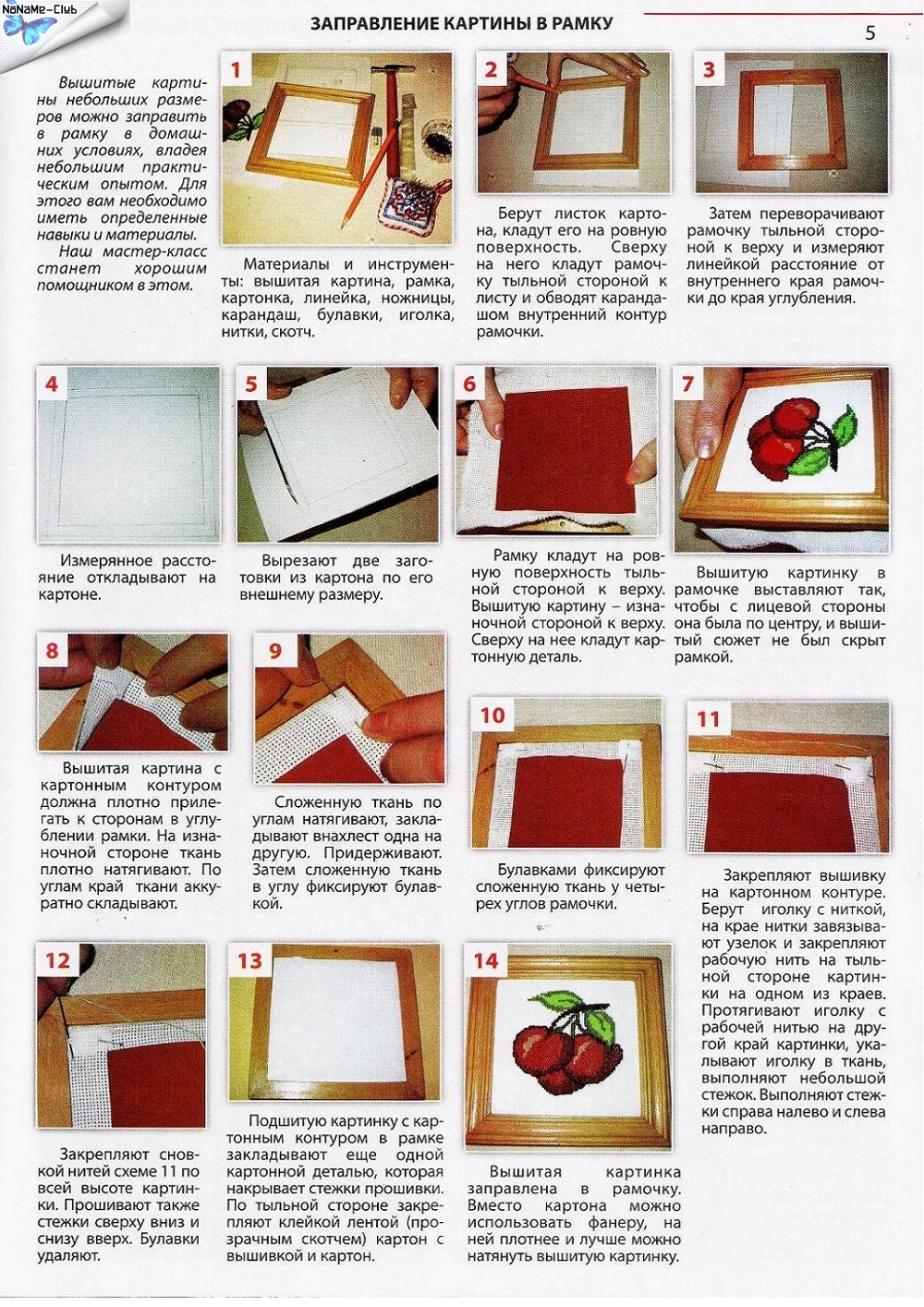 NoNaMe-Club

ЗАПРАВЛЕНИЕ КАРТИНЫ В РАМКУ

5

Вышитые картины небольших размеров можно заправить в рамку в домашних условиях, владея небольшим практическим опытом. Для этого вам необходимо иметь определенные навыки и материалы.

Наш мастер-класс станет хорошим помощником в этом.

1

Материалы и инструменты: вышитая картина, рамка, картонка, линейка, ножницы, карандаш, булавки, иголка, нитки, скотч.

2

Берут листок картона, кладут его на ровную поверхность. Сверху на него кладут рамочку тыльной стороной к листу и обводят карандашом внутренний контур рамочки.

3

Затем переворачивают рамочку тыльной стороной к верху и измеряют линейкой расстояние от внутреннего края рамочки до края углубления.

4

Измерянное расстояние откладывают на картоне.

5

Вырезают две заготовки из картона по его внешнему размеру.

6

Рамку кладут на ровную поверхность тыльной стороной к верху. Вышитую картину – изнаночной стороной к верху. Сверху на нее кладут картонную деталь.

7

Вышитую картинку в рамочке выставляют так, чтобы с лицевой стороны она была по центру, и вышитый сюжет не был скрыт рамкой.

8

Вышитая картина с картонным контуром должна плотно прилегать к сторонам в углублении рамки. На изнаночной стороне ткань плотно натягивают. По углам край ткани аккуратно складывают.

9

Сложенную ткань по углам натягивают, закладывают внахлест одна на другую. Придерживают. Затем сложенную ткань в углу фиксируют булавкой.

10

Булавками фиксируют сложенную ткань у четырех углов рамочки.

11

Закрепляют вышивку на картонном контуре. Берут иголку с ниткой, на крае нитки завязывают узелок и закрепляют рабочую нить на тыльной стороне картинки на одном из краев. Протягивают иголку с рабочей нитью на другой край картинки, укалывают иголку в ткань, выполняют небольшой стежок. Выполняют стежки справа налево и слева направо.

12

Закрепляют сновкой нитей схеме 11 по всей высоте картинки. Прошивают также стежки сверху вниз и снизу вверх. Булавки удаляют.

13

Подшитую картинку с картонным контуром в рамке закладывают еще одной картонной деталью, которая накрывает стежки прошивки. По тыльной стороне закрепляют клейкой лентой (прозрачным скотчем) картон с вышивкой и картон.

14

Вышитая картинка заправлена в рамочку. Вместо картона можно использовать фанеру, на ней плотнее и лучше можно натянуть вышитую картинку.