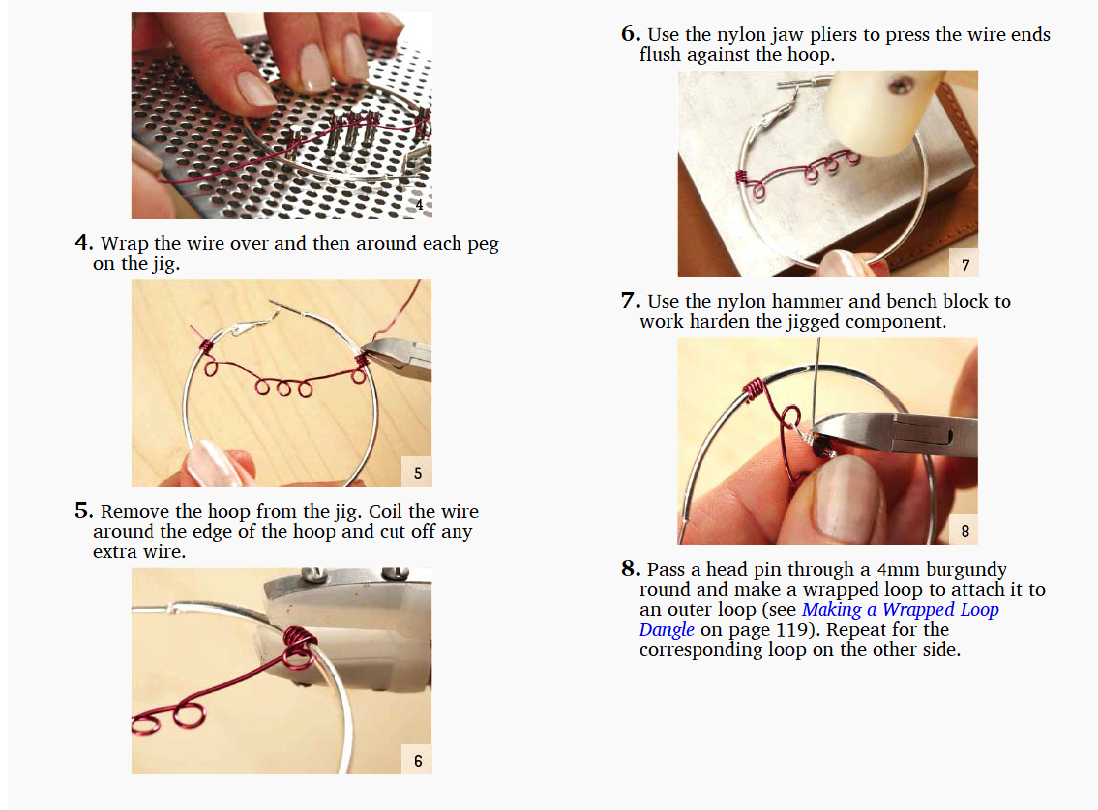 4

4. Wrap the wire over and then around each peg on the jig.

5

5. Remove the hoop from the jig. Coil the wire around the edge of the hoop and cut off any extra wire.

6

6. Use the nylon jaw pliers to press the wire ends flush against the hoop.

7

7. Use the nylon hammer and bench block to work harden the jigged component.

8

8. Pass a head pin through a 4mm burgundy round and make a wrapped loop to attach it to an outer loop (see Making a Wrapped Loop Dangle on page 119). Repeat for the corresponding loop on the other side.