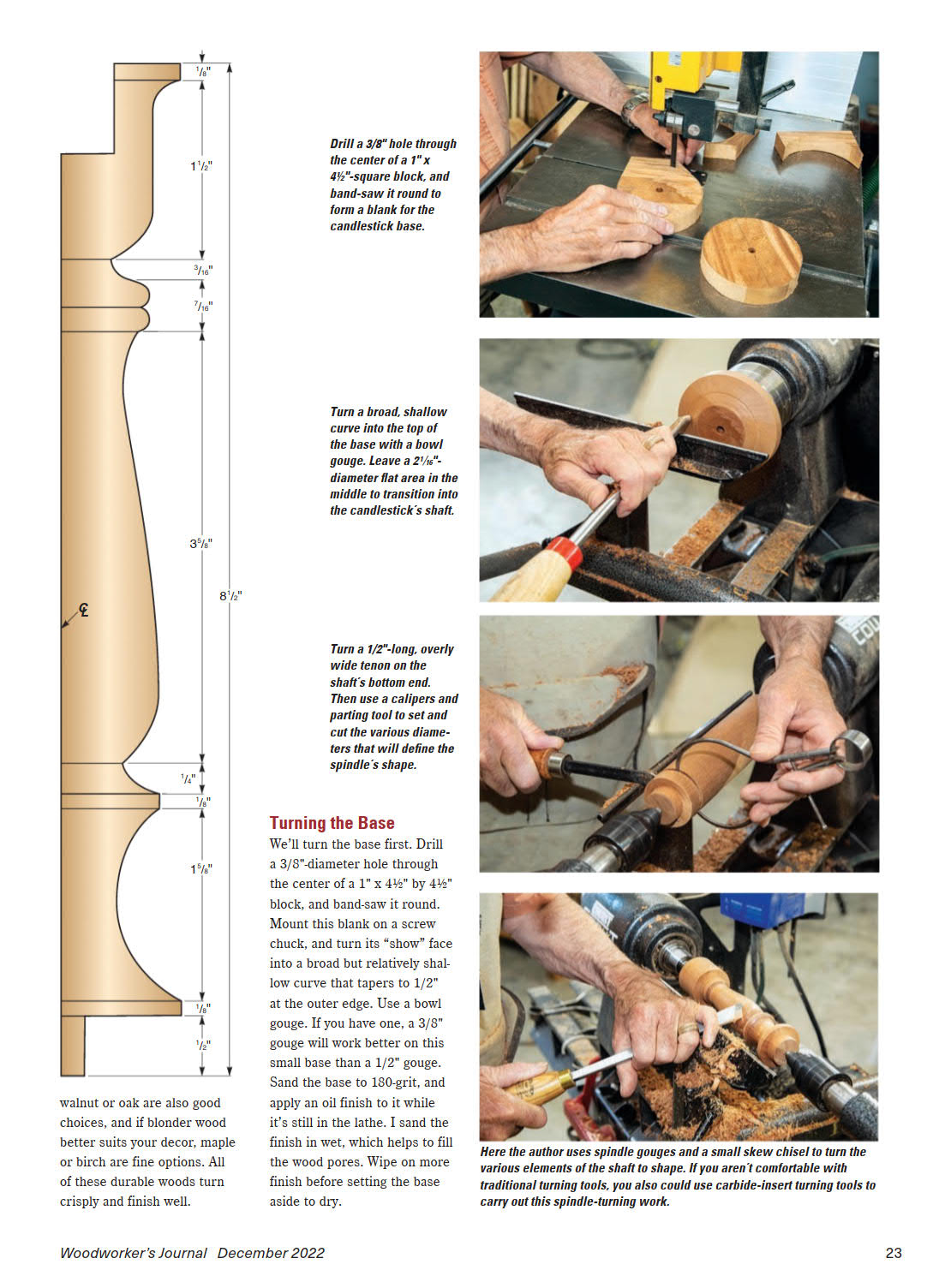 $\frac{1}{8}$"

$1\frac{1}{2}$"

$\frac{3}{16}$"

$\frac{7}{16}$"

$3\frac{5}{8}$"

$8\frac{1}{2}$"

℄

$\frac{1}{4}$"

$\frac{1}{8}$"

$1\frac{5}{8}$"

$\frac{1}{8}$"

$\frac{1}{2}$"

walnut or oak are also good choices, and if blonder wood better suits your decor, maple or birch are fine options. All of these durable woods turn crisply and finish well.

Drill a 3/8" hole through the center of a 1" x 4½"-square block, and band-saw it round to form a blank for the candlestick base.

Turn a broad, shallow curve into the top of the base with a bowl gouge. Leave a $2\frac{1}{16}$"-diameter flat area in the middle to transition into the candlestick's shaft.

Turn a 1/2"-long, overly wide tenon on the shaft's bottom end. Then use a calipers and parting tool to set and cut the various diameters that will define the spindle's shape.

Turning the Base

We'll turn the base first. Drill a 3/8"-diameter hole through the center of a 1" x 4½" by 4½" block, and band-saw it round. Mount this blank on a screw chuck, and turn its "show" face into a broad but relatively shallow curve that tapers to 1/2" at the outer edge. Use a bowl gouge. If you have one, a 3/8" gouge will work better on this small base than a 1/2" gouge. Sand the base to 180-grit, and apply an oil finish to it while it's still in the lathe. I sand the finish in wet, which helps to fill the wood pores. Wipe on more finish before setting the base aside to dry.

Here the author uses spindle gouges and a small skew chisel to turn the various elements of the shaft to shape. If you aren't comfortable with traditional turning tools, you also could use carbide-insert turning tools to carry out this spindle-turning work.

Woodworker's Journal December 2022

23