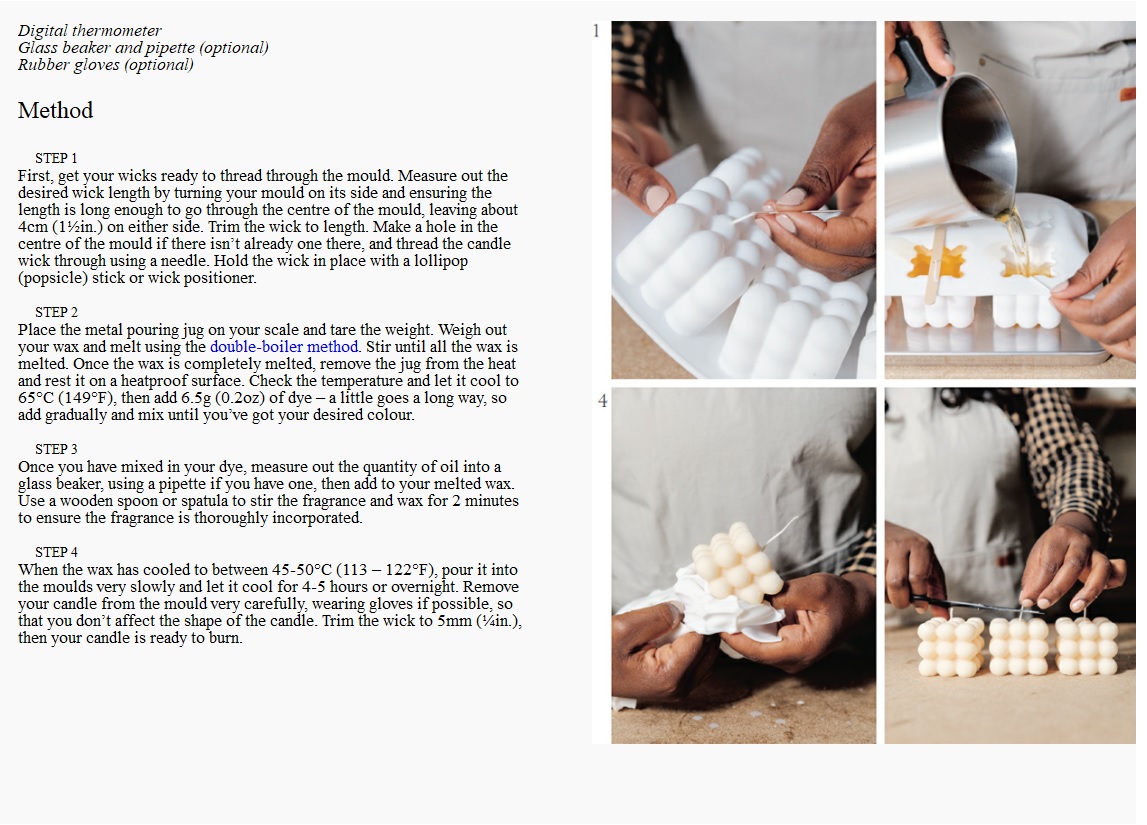 Digital thermometer
Glass beaker and pipette (optional)
Rubber gloves (optional)

Method

STEP 1
First, get your wicks ready to thread through the mould. Measure out the desired wick length by turning your mould on its side and ensuring the length is long enough to go through the centre of the mould, leaving about 4cm (1½in.) on either side. Trim the wick to length. Make a hole in the centre of the mould if there isn't already one there, and thread the candle wick through using a needle. Hold the wick in place with a lollipop (popsicle) stick or wick positioner.

STEP 2
Place the metal pouring jug on your scale and tare the weight. Weigh out your wax and melt using the double-boiler method. Stir until all the wax is melted. Once the wax is completely melted, remove the jug from the heat and rest it on a heatproof surface. Check the temperature and let it cool to 65°C (149°F), then add 6.5g (0.2oz) of dye – a little goes a long way, so add gradually and mix until you've got your desired colour.

STEP 3
Once you have mixed in your dye, measure out the quantity of oil into a glass beaker, using a pipette if you have one, then add to your melted wax. Use a wooden spoon or spatula to stir the fragrance and wax for 2 minutes to ensure the fragrance is thoroughly incorporated.

STEP 4
When the wax has cooled to between 45-50°C (113 – 122°F), pour it into the moulds very slowly and let it cool for 4-5 hours or overnight. Remove your candle from the mould very carefully, wearing gloves if possible, so that you don't affect the shape of the candle. Trim the wick to 5mm (¼in.), then your candle is ready to burn.

1

4