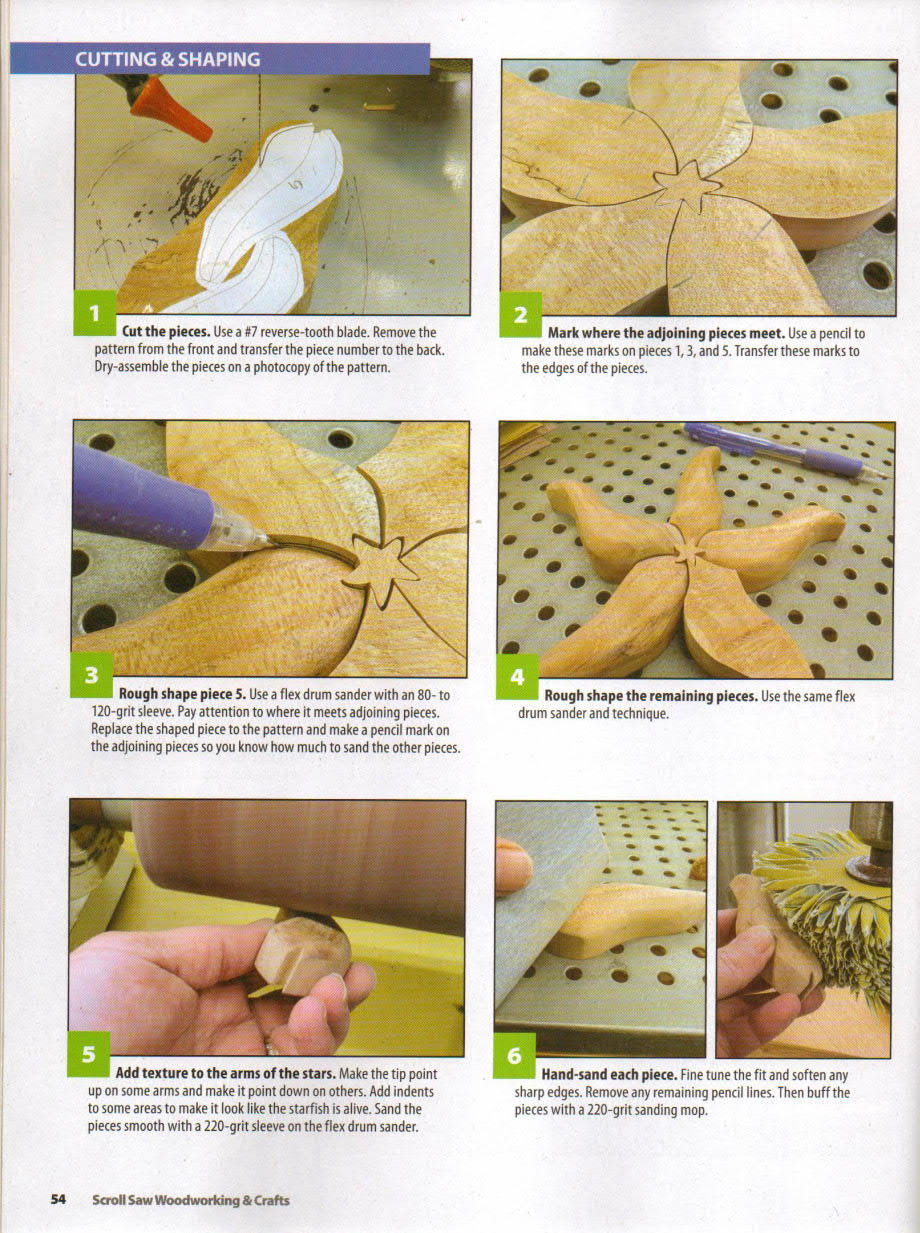 CUTTING & SHAPING

1 Cut the pieces. Use a #7 reverse-tooth blade. Remove the pattern from the front and transfer the piece number to the back. Dry-assemble the pieces on a photocopy of the pattern.

2 Mark where the adjoining pieces meet. Use a pencil to make these marks on pieces 1, 3, and 5. Transfer these marks to the edges of the pieces.

3 Rough shape piece 5. Use a flex drum sander with an 80- to 120-grit sleeve. Pay attention to where it meets adjoining pieces. Replace the shaped piece to the pattern and make a pencil mark on the adjoining pieces so you know how much to sand the other pieces.

4 Rough shape the remaining pieces. Use the same flex drum sander and technique.

5 Add texture to the arms of the stars. Make the tip point up on some arms and make it point down on others. Add indents to some areas to make it look like the starfish is alive. Sand the pieces smooth with a 220-grit sleeve on the flex drum sander.

6 Hand-sand each piece. Fine tune the fit and soften any sharp edges. Remove any remaining pencil lines. Then buff the pieces with a 220-grit sanding mop.

54 Scroll Saw Woodworking & Crafts