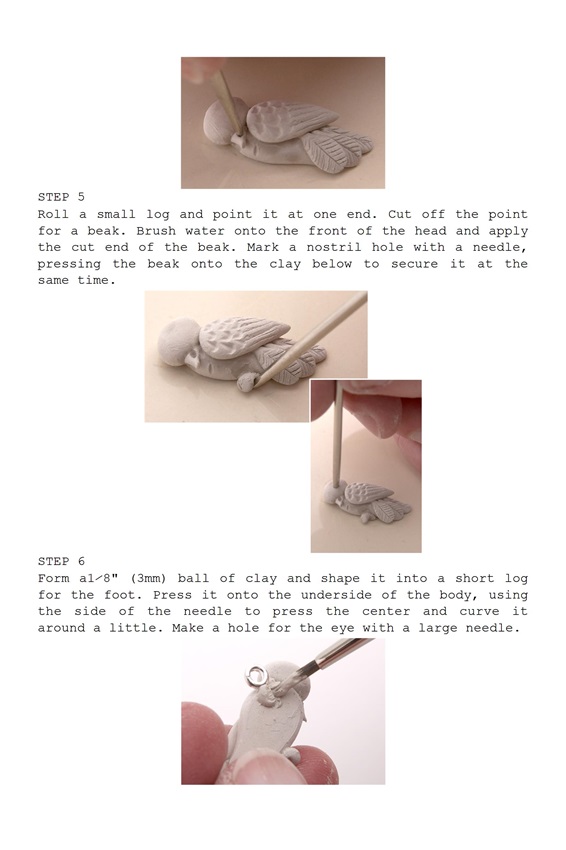 STEP 5
Roll a small log and point it at one end. Cut off the point for a beak. Brush water onto the front of the head and apply the cut end of the beak. Mark a nostril hole with a needle, pressing the beak onto the clay below to secure it at the same time.

STEP 6
Form a1⁄8" (3mm) ball of clay and shape it into a short log for the foot. Press it onto the underside of the body, using the side of the needle to press the center and curve it around a little. Make a hole for the eye with a large needle.