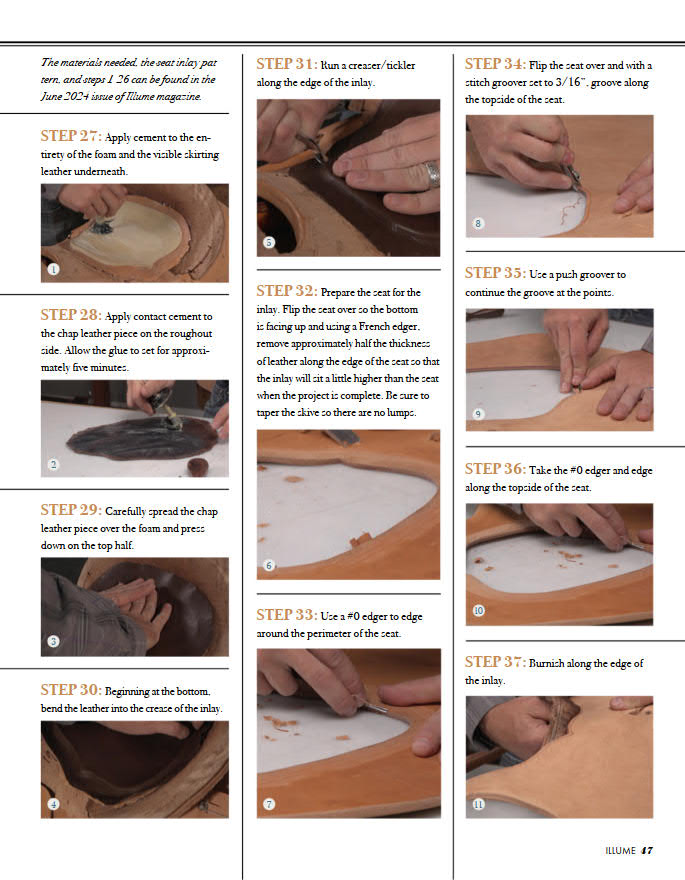 The materials needed, the seat inlay pattern, and steps 1-26 can be found in the June 2024 issue of Illume magazine.

STEP 27: Apply cement to the entirety of the foam and the visible skirting leather underneath.

1

STEP 28: Apply contact cement to the chap leather piece on the roughout side. Allow the glue to set for approximately five minutes.

2

STEP 29: Carefully spread the chap leather piece over the foam and press down on the top half.

3

STEP 30: Beginning at the bottom, bend the leather into the crease of the inlay.

4

STEP 31: Run a creaser/tickler along the edge of the inlay.

5

STEP 32: Prepare the seat for the inlay. Flip the seat over so the bottom is facing up and using a French edger, remove approximately half the thickness of leather along the edge of the seat so that the inlay will sit a little higher than the seat when the project is complete. Be sure to taper the skive so there are no lumps.

6

STEP 33: Use a #0 edger to edge around the perimeter of the seat.

7

STEP 34: Flip the seat over and with a stitch groover set to 3/16", groove along the topside of the seat.

8

STEP 35: Use a push groover to continue the groove at the points.

9

STEP 36: Take the #0 edger and edge along the topside of the seat.

10

STEP 37: Burnish along the edge of the inlay.

11

ILLUME 47