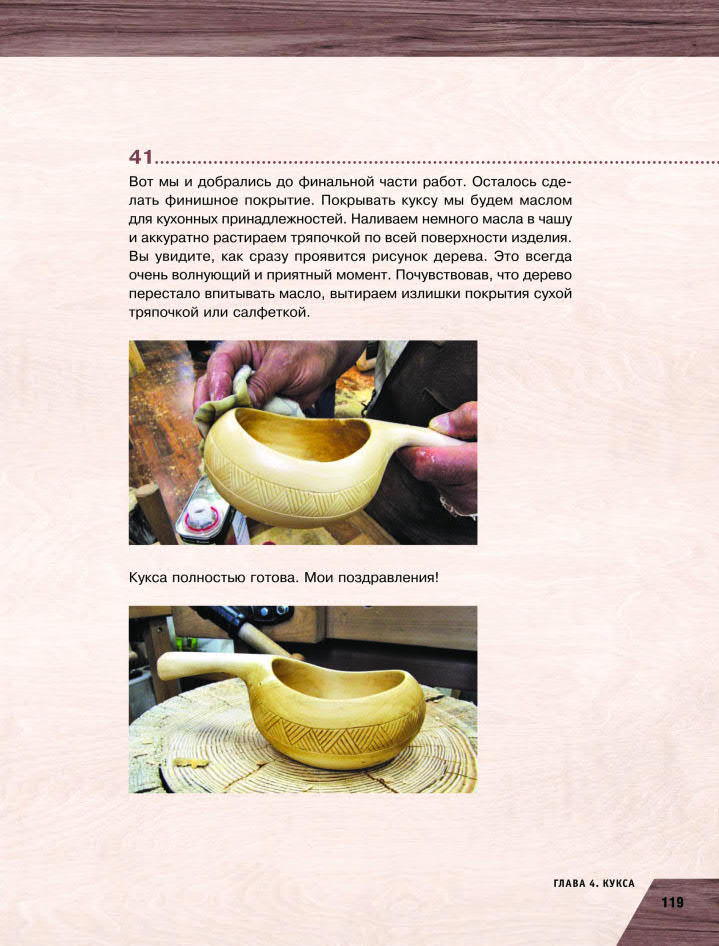 41

Вот мы и добрались до финальной части работ. Осталось сделать финишное покрытие. Покрывать куксу мы будем маслом для кухонных принадлежностей. Наливаем немного масла в чашу и аккуратно растираем тряпочкой по всей поверхности изделия. Вы увидите, как сразу проявится рисунок дерева. Это всегда очень волнующий и приятный момент. Почувствовав, что дерево перестало впитывать масло, вытираем излишки покрытия сухой тряпочкой или салфеткой.

Кукса полностью готова. Мои поздравления!

ГЛАВА 4. КУКСА

119