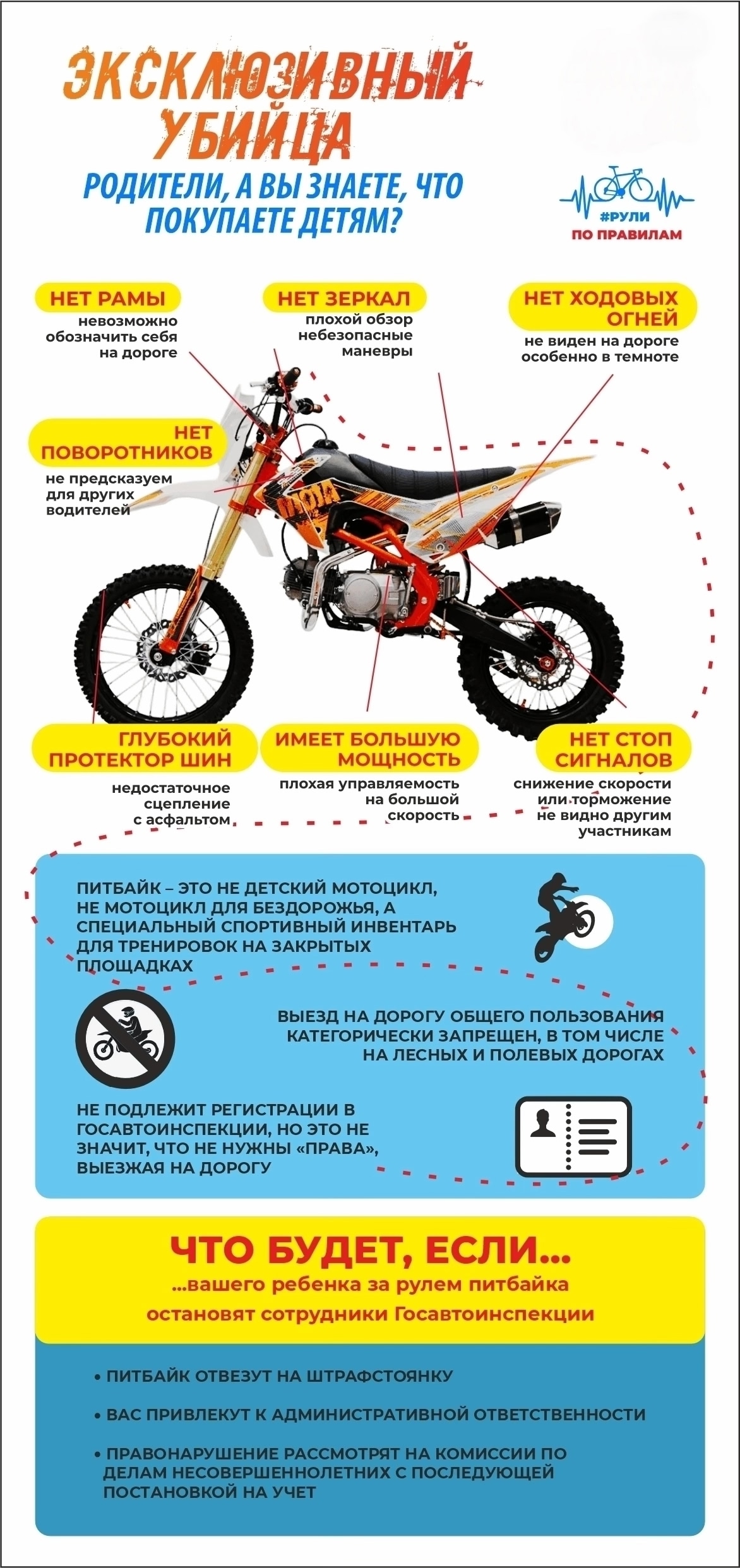 ЭКСКЛЮЗИВНЫЙ УБИЙЦА

РОДИТЕЛИ, А ВЫ ЗНАЕТЕ, ЧТО ПОКУПАЕТЕ ДЕТЯМ?

#РУЛИ ПО ПРАВИЛАМ

НЕТ РАМЫ
невозможно обозначить себя на дороге

НЕТ ЗЕРКАЛ
плохой обзор небезопасные маневры

НЕТ ХОДОВЫХ ОГНЕЙ
не виден на дороге особенно в темноте

НЕТ ПОВОРОТНИКОВ
не предсказуем для других водителей

ГЛУБОКИЙ ПРОТЕКТОР ШИН
недостаточное сцепление с асфальтом

ИМЕЕТ БОЛЬШУЮ МОЩНОСТЬ
плохая управляемость на большой скорость

НЕТ СТОП СИГНАЛОВ
снижение скорости или торможение не видно другим участникам

ПИТБАЙК – ЭТО НЕ ДЕТСКИЙ МОТОЦИКЛ, НЕ МОТОЦИКЛ ДЛЯ БЕЗДОРОЖЬЯ, А СПЕЦИАЛЬНЫЙ СПОРТИВНЫЙ ИНВЕНТАРЬ ДЛЯ ТРЕНИРОВОК НА ЗАКРЫТЫХ ПЛОЩАДКАХ

ВЫЕЗД НА ДОРОГУ ОБЩЕГО ПОЛЬЗОВАНИЯ КАТЕГОРИЧЕСКИ ЗАПРЕЩЕН, В ТОМ ЧИСЛЕ НА ЛЕСНЫХ И ПОЛЕВЫХ ДОРОГАХ

НЕ ПОДЛЕЖИТ РЕГИСТРАЦИИ В ГОСАВТОИНСПЕКЦИИ, НО ЭТО НЕ ЗНАЧИТ, ЧТО НЕ НУЖНЫ «ПРАВА», ВЫЕЗЖАЯ НА ДОРОГУ

ЧТО БУДЕТ, ЕСЛИ...
...вашего ребенка за рулем питбайка остановят сотрудники Госавтоинспекции

• ПИТБАЙК ОТВЕЗУТ НА ШТРАФСТОЯНКУ
• ВАС ПРИВЛЕКУТ К АДМИНИСТРАТИВНОЙ ОТВЕТСТВЕННОСТИ
• ПРАВОНАРУШЕНИЕ РАССМОТРЯТ НА КОМИССИИ ПО ДЕЛАМ НЕСОВЕРШЕННОЛЕТНИХ С ПОСЛЕДУЮЩЕЙ ПОСТАНОВКОЙ НА УЧЕТ