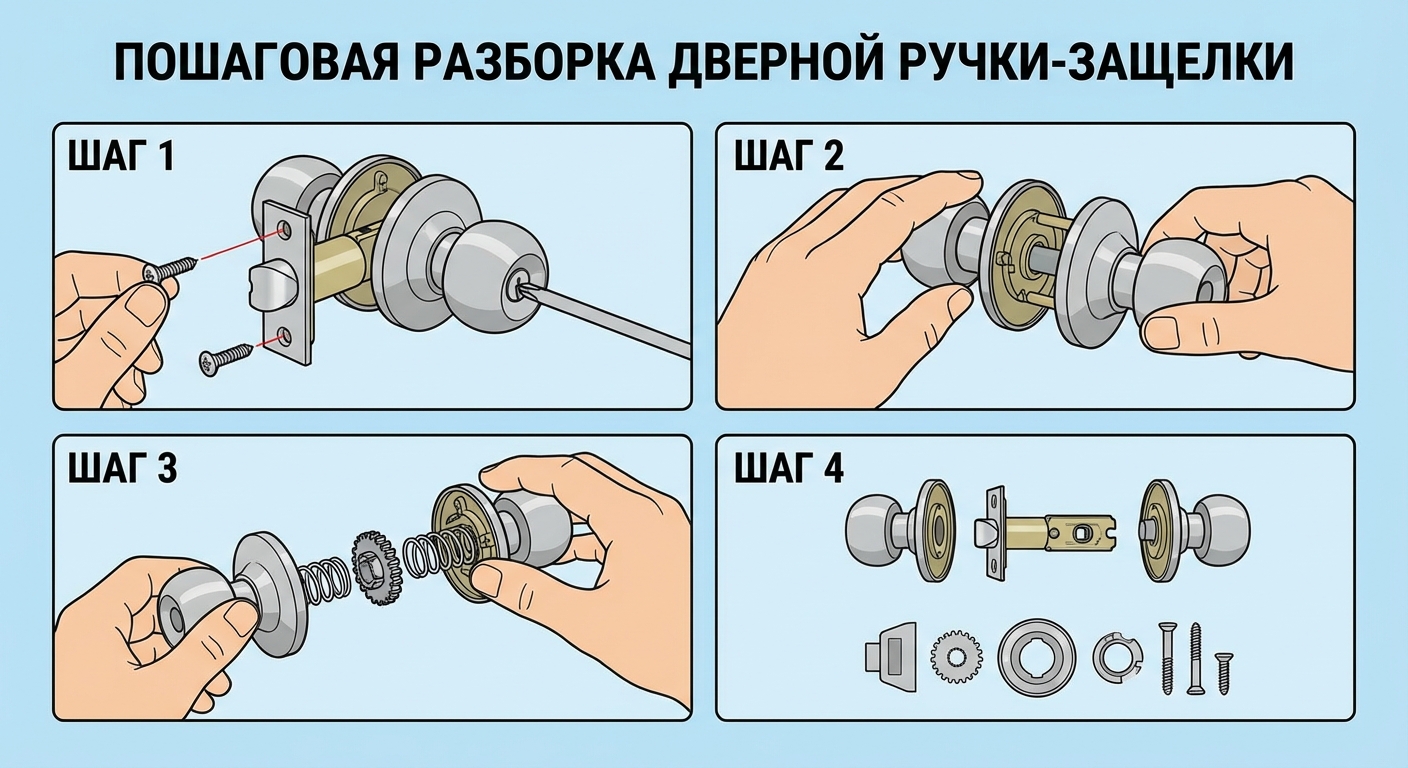 ПОШАГОВАЯ РАЗБОРКА ДВЕРНОЙ РУЧКИ-ЗАЩЕЛКИ

ШАГ 1

ШАГ 2

ШАГ 3

ШАГ 4