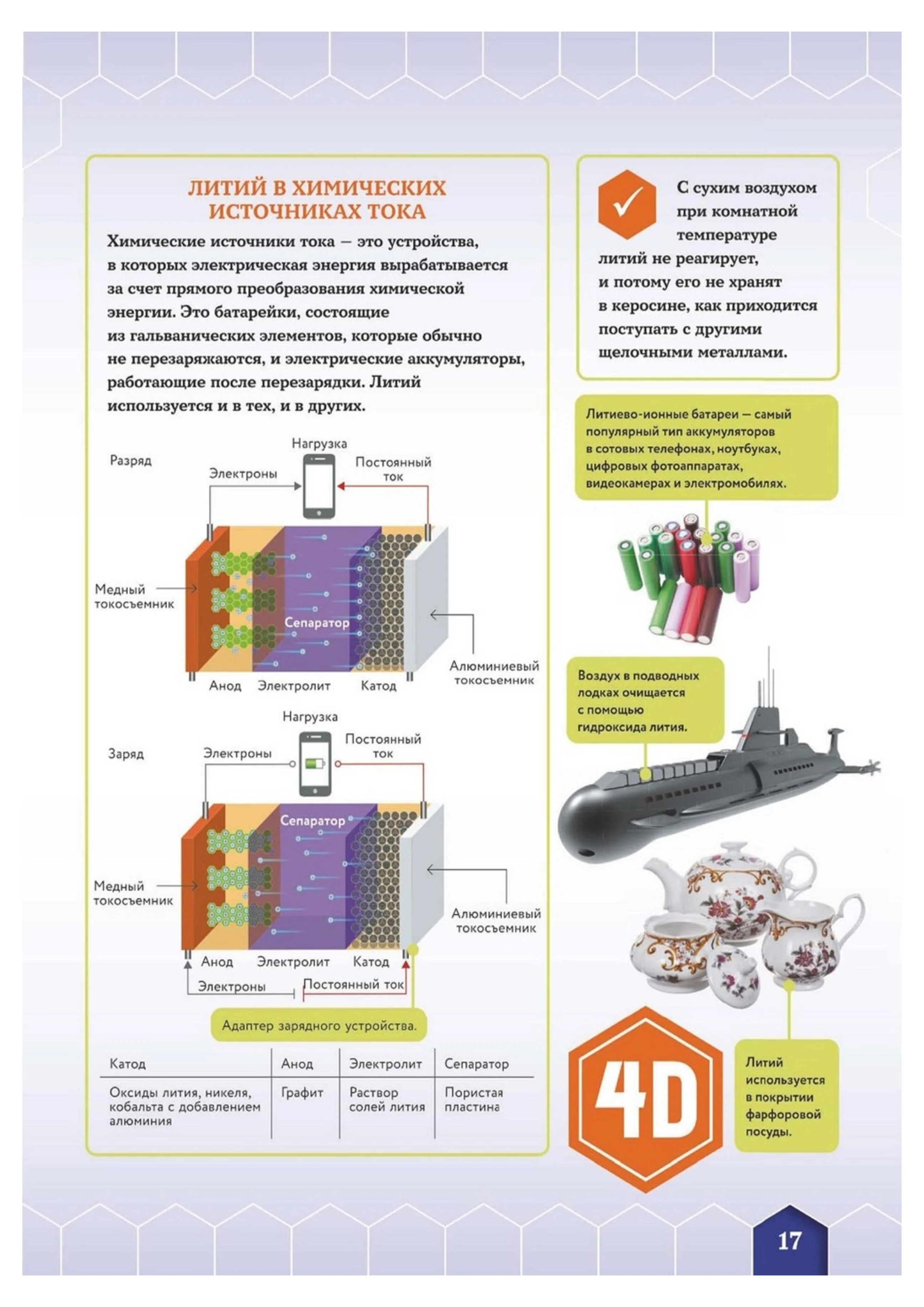 ЛИТИЙ В ХИМИЧЕСКИХ ИСТОЧНИКАХ ТОКА

Химические источники тока — это устройства, в которых электрическая энергия вырабатывается за счет прямого преобразования химической энергии. Это батарейки, состоящие из гальванических элементов, которые обычно не перезаряжаются, и электрические аккумуляторы, работающие после перезарядки. Литий используется и в тех, и в других.

Разряд
Нагрузка
Электроны
Постоянный ток
Медный токосъемник
Сепаратор
Алюминиевый токосъемник
Анод
Электролит
Катод

Заряд
Нагрузка
Электроны
Постоянный ток
Сепаратор
Медный токосъемник
Алюминиевый токосъемник
Анод
Электролит
Катод
Электроны
Постоянный ток

Адаптер зарядного устройства.

| Катод | Анод | Электролит | Сепаратор |
|---|---|---|---|
| Оксиды лития, никеля, кобальта с добавлением алюминия | Графит | Раствор солей лития | Пористая пластина |

С сухим воздухом при комнатной температуре литий не реагирует, и потому его не хранят в керосине, как приходится поступать с другими щелочными металлами.

Литиево-ионные батареи — самый популярный тип аккумуляторов в сотовых телефонах, ноутбуках, цифровых фотоаппаратах, видеокамерах и электромобилях.

Воздух в подводных лодках очищается с помощью гидроксида лития.

4D

Литий используется в покрытии фарфоровой посуды.

17